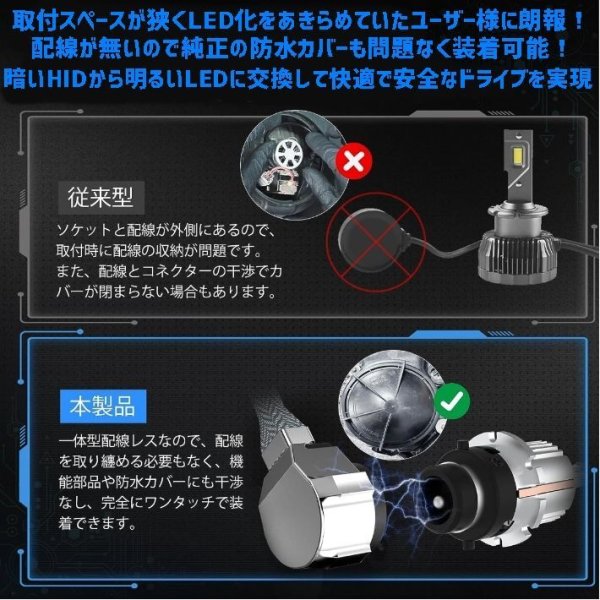 取付スペースが狭くLED化をあきらめていたユーザー様に朗報！
配線が無いので純正の防水カバーも問題なく装着可能！
暗いHIDから明るいLEDに交換して快適で安全なドライブを実現

従来型

ソケットと配線が外側にあるので、取付時に配線の収納が問題です。また、配線とコネクターの干渉でカバーが閉まらない場合もあります。

本製品

一体型配線レスなので、配線を取り纏める必要もなく、機能部品や防水カバーにも干渉なし、完全にワンタッチで装着できます。