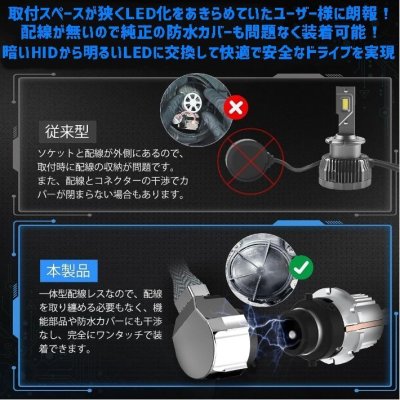 取付スペースが狭くLED化をあきらめていたユーザー様に朗報！
配線が無いので純正の防水カバーも問題なく装着可能！
暗いHIDから明るいLEDに交換して快適で安全なドライブを実現

従来型

ソケットと配線が外側にあるので、取付時に配線の収納が問題です。また、配線とコネクターの干渉でカバーが閉まらない場合もあります。

本製品

一体型配線レスなので、配線を取り纏める必要もなく、機能部品や防水カバーにも干渉なし、完全にワンタッチで装着できます。